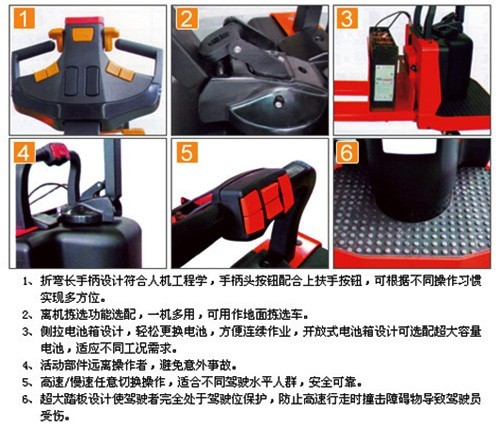 1

2

3

4

5

6

1、折弯长手柄设计符合人机工程学，手柄头按钮配合上扶手按钮，可根据不同操作习惯实现多方位。

2、离机拣选功能选配，一机多用，可用作地面拣选车。

3、侧拉电池箱设计，轻松更换电池，方便连续作业，开放式电池箱设计可选配超大容量电池，适应不同工况需求。

4、活动部件远离操作者，避免意外事故。

5、高速/慢速任意切换操作，适合不同驾驶水平人群，安全可靠。

6、超大踏板设计使驾驶者完全处于驾驶位保护，防止高速行走时撞击障碍物导致驾驶员受伤。